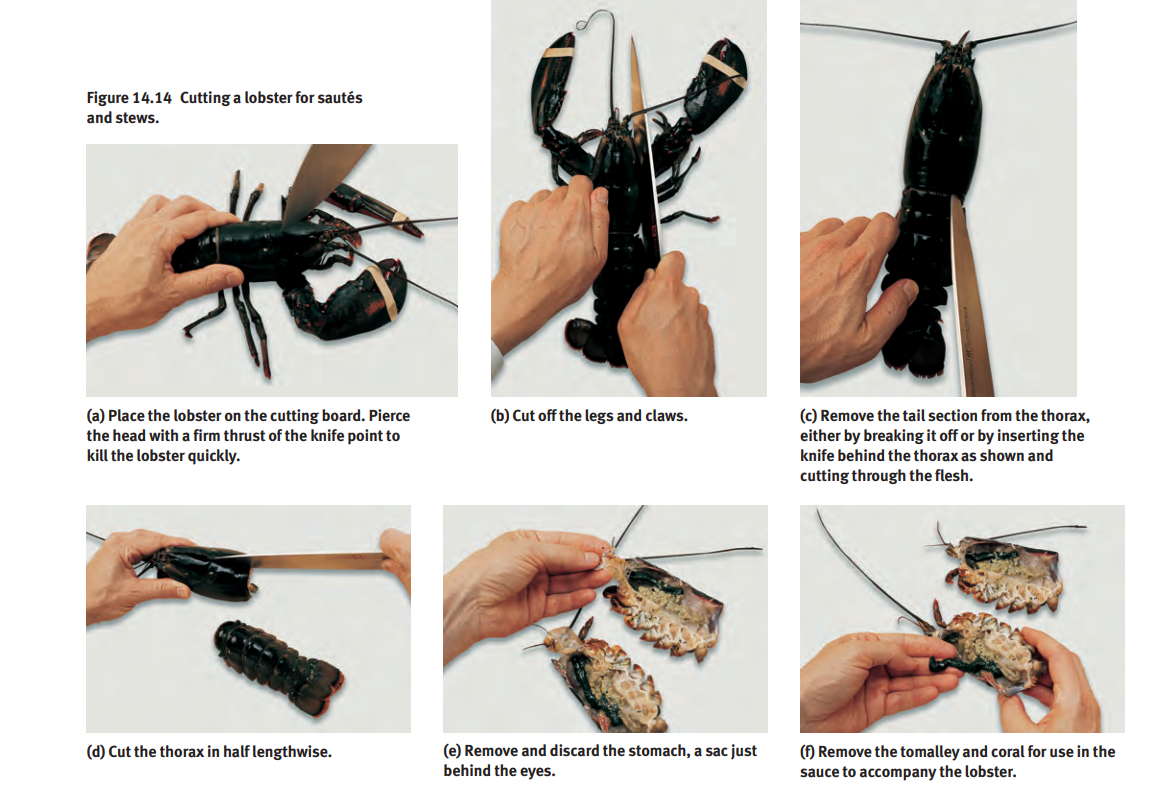 Figure 14.14 Cutting a lobster for sautés and stews.

(a) Place the lobster on the cutting board. Pierce the head with a firm thrust of the knife point to kill the lobster quickly.

(b) Cut off the legs and claws.

(c) Remove the tail section from the thorax, either by breaking it off or by inserting the knife behind the thorax as shown and cutting through the flesh.

(d) Cut the thorax in half lengthwise.

(e) Remove and discard the stomach, a sac just behind the eyes.

(f) Remove the tomalley and coral for use in the sauce to accompany the lobster.