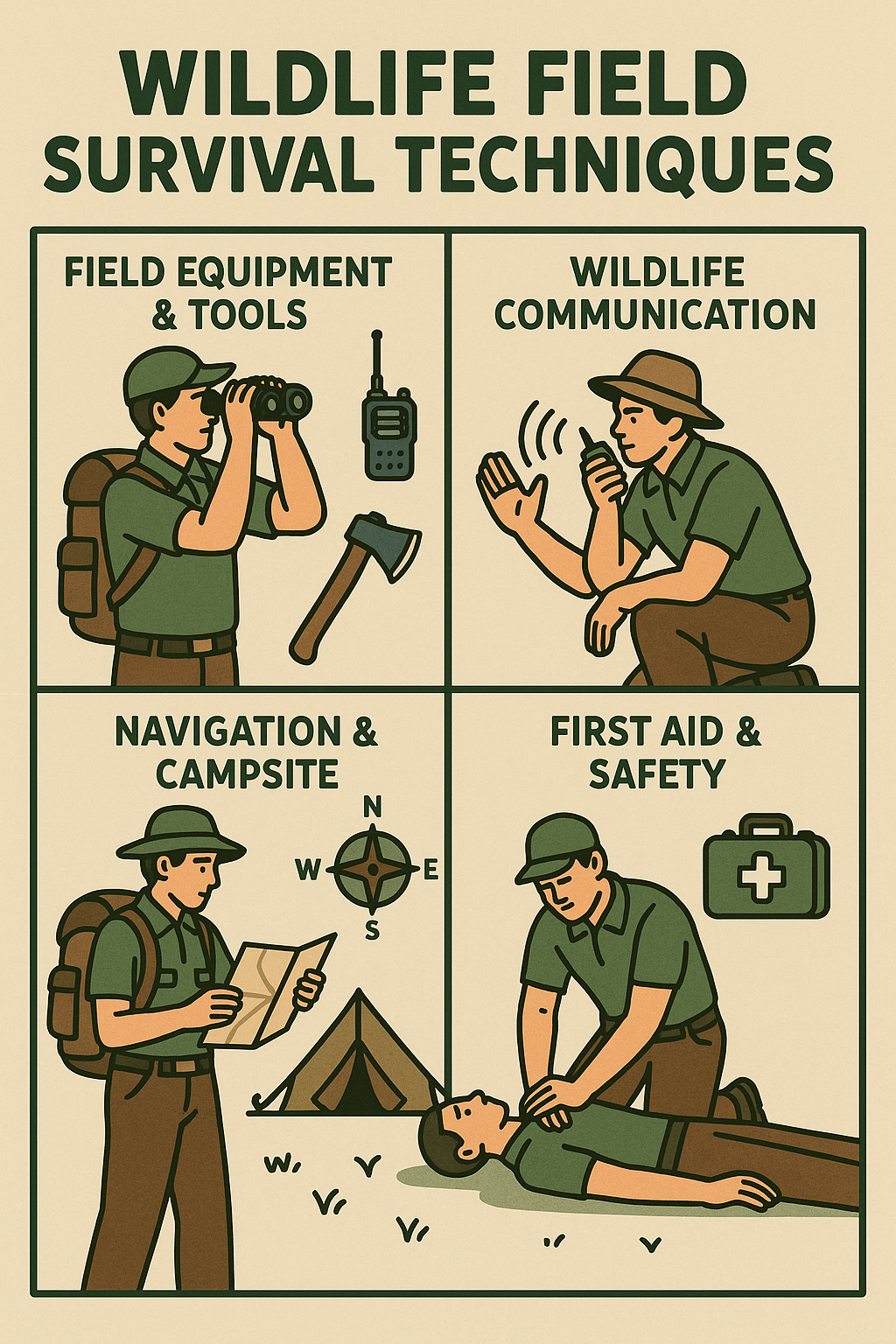 WILDLIFE FIELD SURVIVAL TECHNIQUES

FIELD EQUIPMENT & TOOLS

WILDLIFE COMMUNICATION

NAVIGATION & CAMPSITE

N
W
E
S

FIRST AID & SAFETY