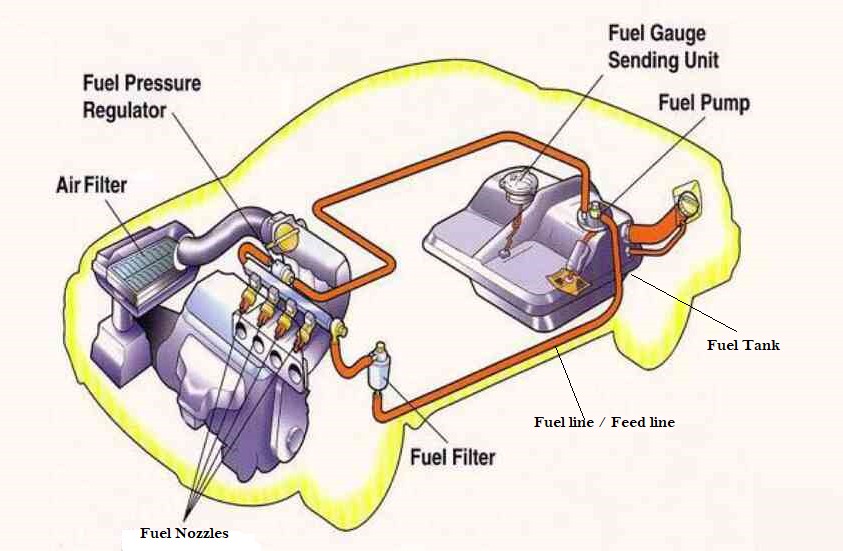 Fuel Gauge Sending Unit

Fuel Pressure Regulator

Fuel Pump

Air Filter

Fuel Tank

Fuel line / Feed line

Fuel Filter

Fuel Nozzles